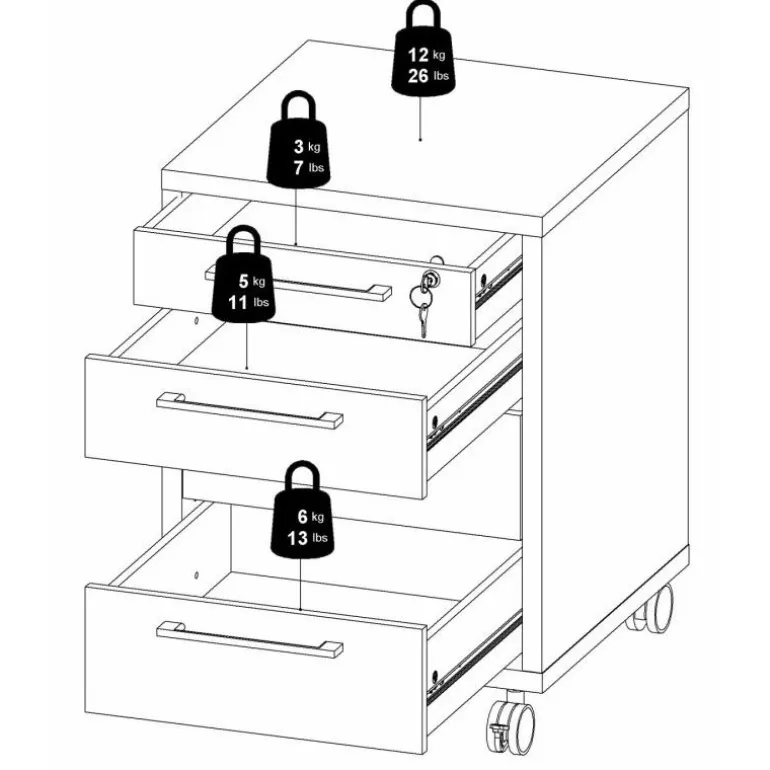 12 kg
26 lbs

3 kg
7 lbs

5 kg
11 lbs

6 kg
13 lbs