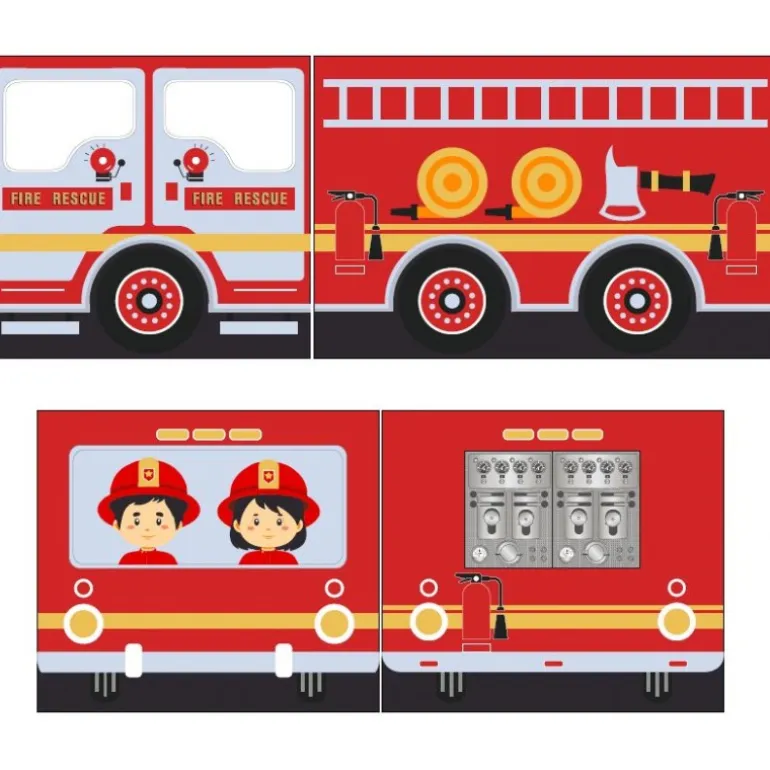 FIRE RESCUE
FIRE RESCUE